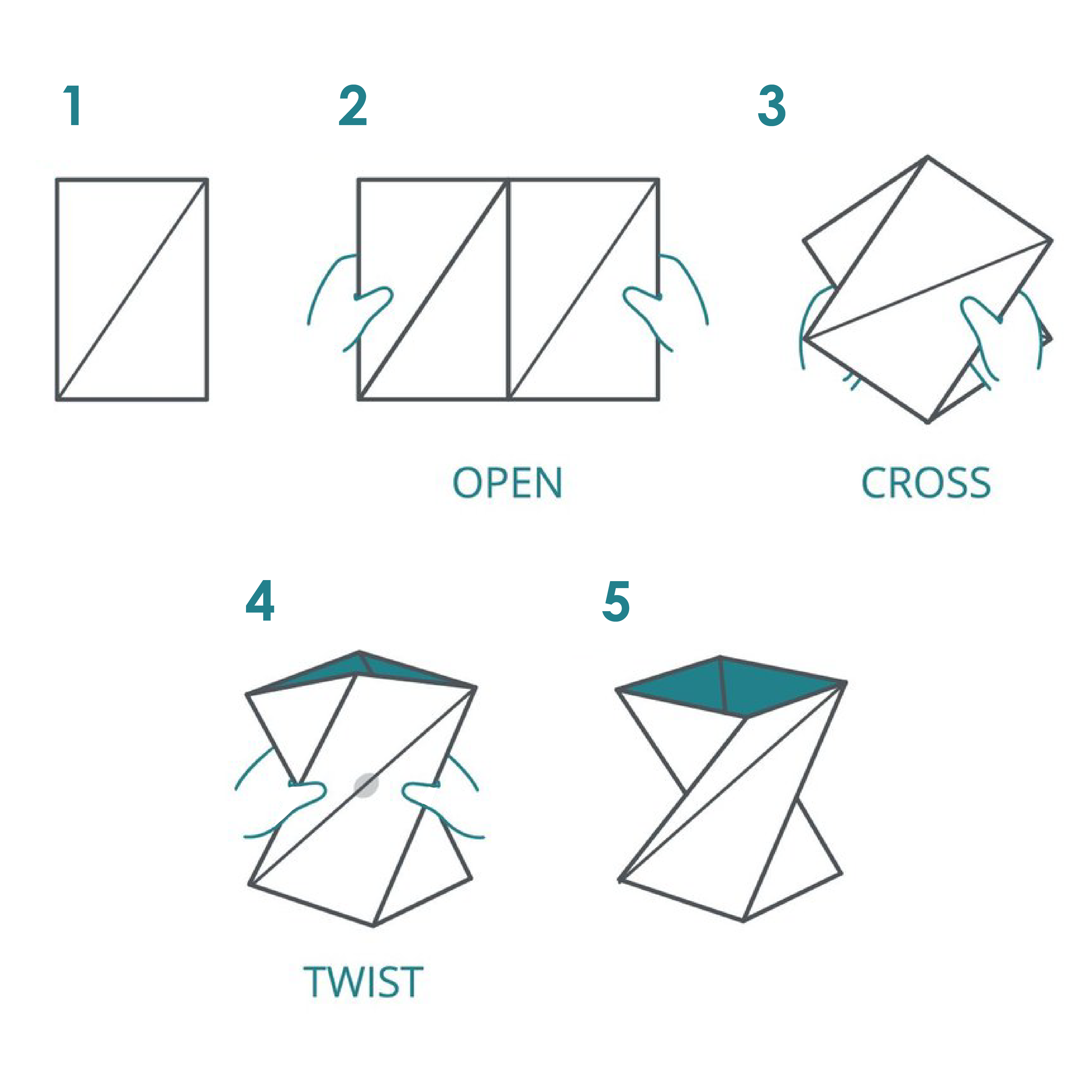 1

2

3

OPEN

CROSS

4

5

TWIST