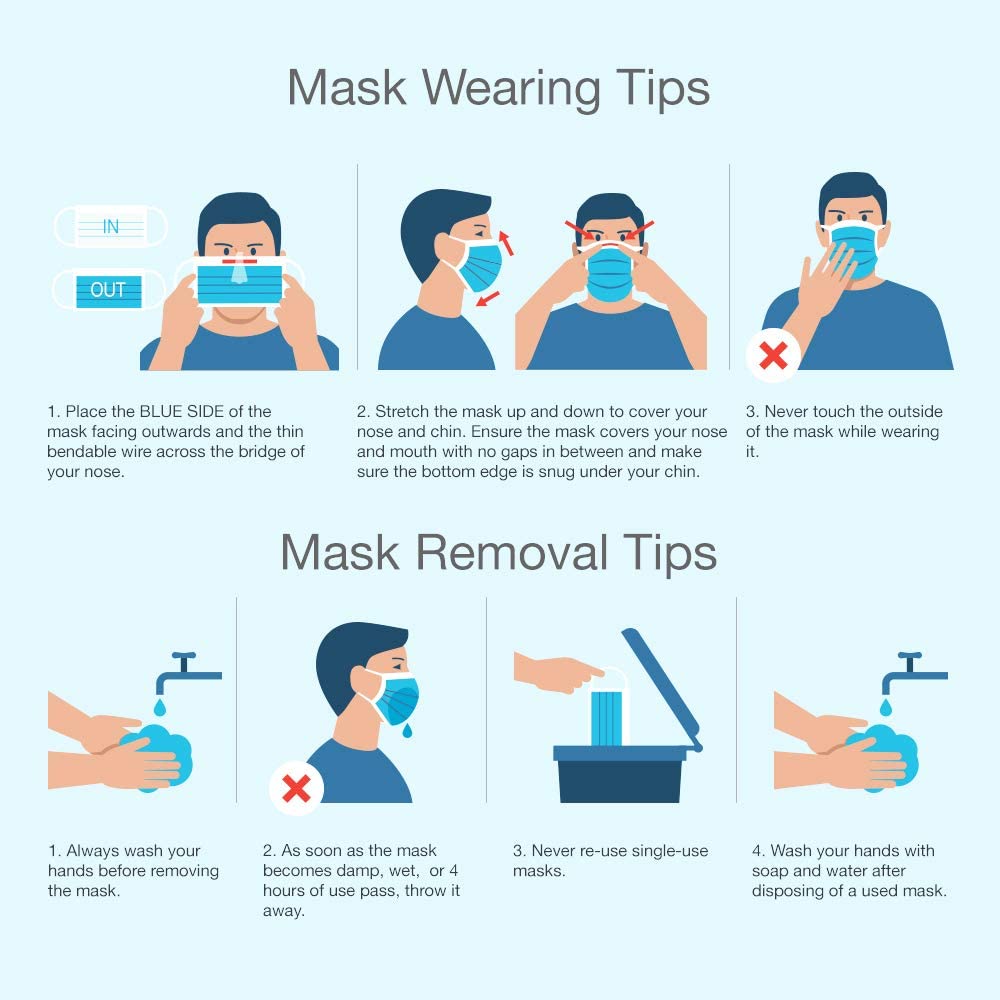 Mask Wearing Tips

IN

OUT

1. Place the BLUE SIDE of the mask facing outwards and the thin bendable wire across the bridge of your nose.

2. Stretch the mask up and down to cover your nose and chin. Ensure the mask covers your nose and mouth with no gaps in between and make sure the bottom edge is snug under your chin.

3. Never touch the outside of the mask while wearing it.

Mask Removal Tips

1. Always wash your hands before removing the mask.

2. As soon as the mask becomes damp, wet, or 4 hours of use pass, throw it away.

3. Never re-use single-use masks.

4. Wash your hands with soap and water after disposing of a used mask.