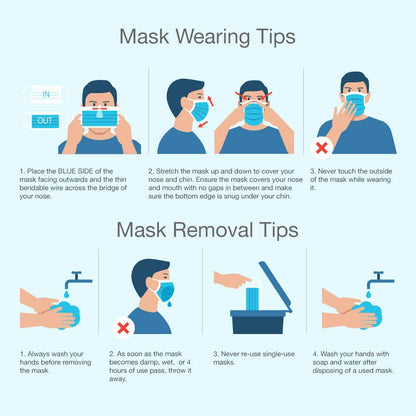 Mask Wearing Tips

IN

OUT

1. Place the BLUE SIDE of the mask facing outwards and the thin bendable wire across the bridge of your nose.

2. Stretch the mask up and down to cover your nose and chin. Ensure the mask covers your nose and mouth with no gaps in between and make sure the bottom edge is snug under your chin.

3. Never touch the outside of the mask while wearing it.

Mask Removal Tips

1. Always wash your hands before removing the mask.

2. As soon as the mask becomes damp, wet, or 4 hours of use pass, throw it away.

3. Never re-use single-use masks.

4. Wash your hands with soap and water after disposing of a used mask.